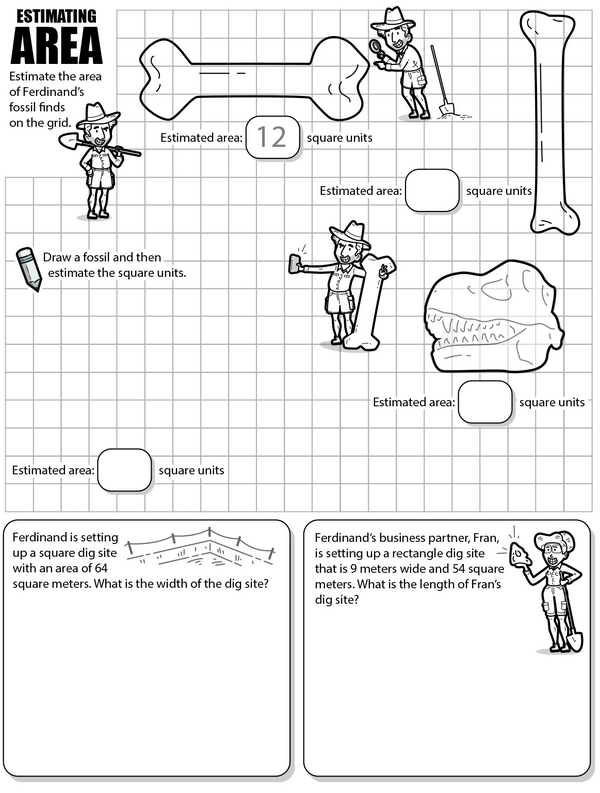 ESTIMATING
AREA

Estimate the area of Ferdinand's fossil finds on the grid.

Estimated area: 12 square units

Estimated area: square units

Draw a fossil and then estimate the square units.

Estimated area: square units

Estimated area: square units

Ferdinand is setting up a square dig site with an area of 64 square meters. What is the width of the dig site?

Ferdinand's business partner, Fran, is setting up a rectangle dig site that is 9 meters wide and 54 square meters. What is the length of Fran's dig site?