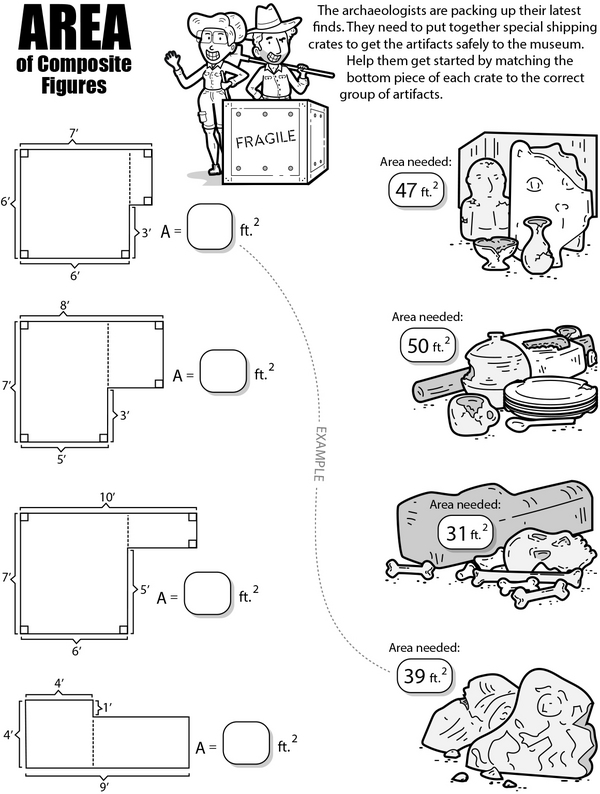 AREA
of Composite Figures

The archaeologists are packing up their latest finds. They need to put together special shipping crates to get the artifacts safely to the museum. Help them get started by matching the bottom piece of each crate to the correct group of artifacts.

FRAGILE

7′
6′
3′
6′
A = ft.$^2$

8′
7′
3′
5′
A = ft.$^2$

10′
7′
5′
6′
A = ft.$^2$

4′
1′
4′
9′
A = ft.$^2$

EXAMPLE

Area needed:
47 ft.$^2$

Area needed:
50 ft.$^2$

Area needed:
31 ft.$^2$

Area needed:
39 ft.$^2$