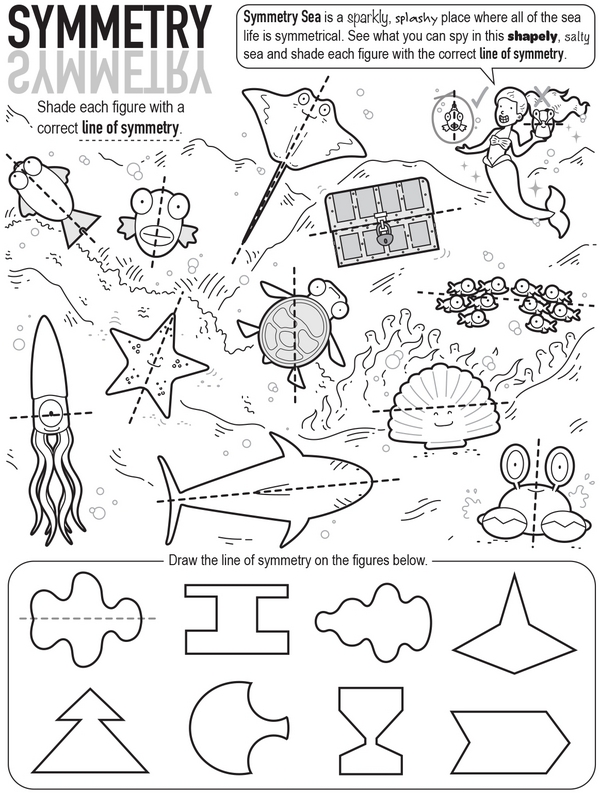 SYMMETRY
SYMMETRY

Symmetry Sea is a sparkly, splashy place where all of the sea life is symmetrical. See what you can spy in this shapely, salty sea and shade each figure with the correct line of symmetry.

Shade each figure with a correct line of symmetry.

Draw the line of symmetry on the figures below.