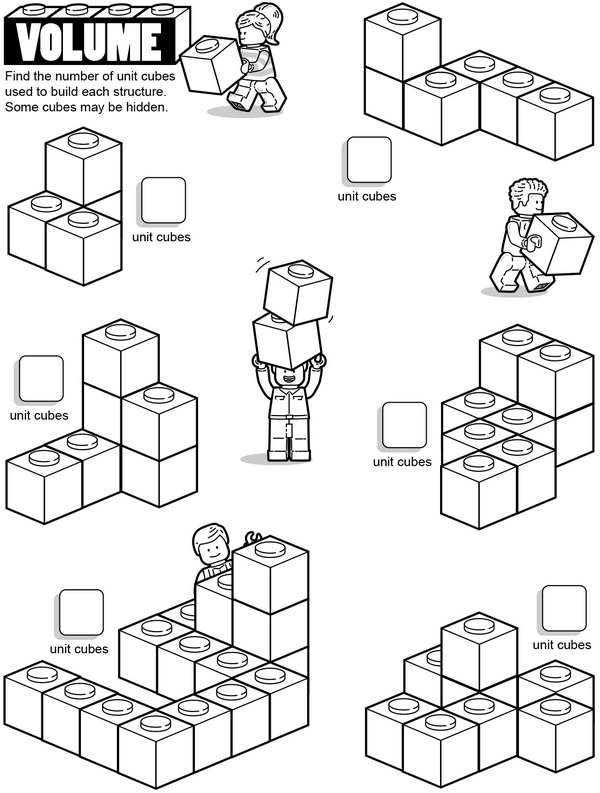 VOLUME

Find the number of unit cubes used to build each structure. Some cubes may be hidden.

unit cubes

unit cubes

unit cubes

unit cubes

unit cubes

unit cubes