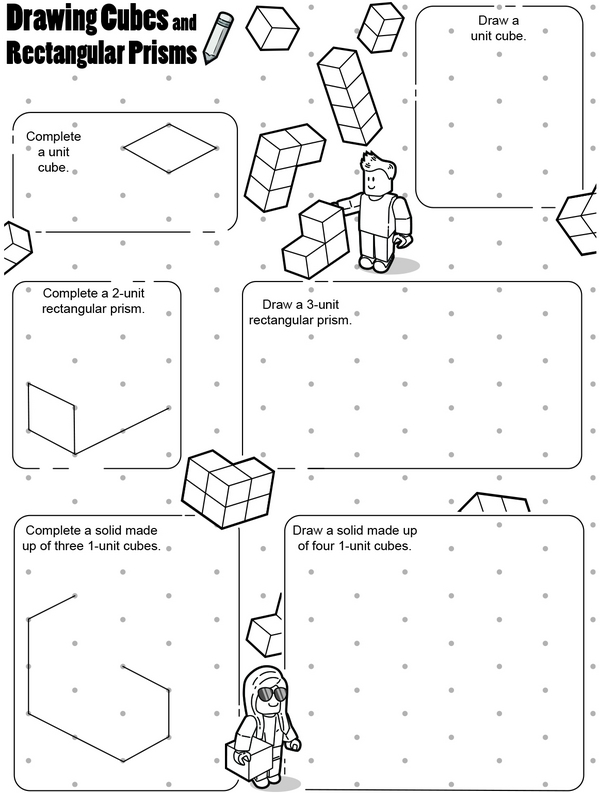 Drawing Cubes and Rectangular Prisms

Draw a unit cube.

Complete a unit cube.

Complete a 2-unit rectangular prism.

Draw a 3-unit rectangular prism.

Complete a solid made up of three 1-unit cubes.

Draw a solid made up of four 1-unit cubes.