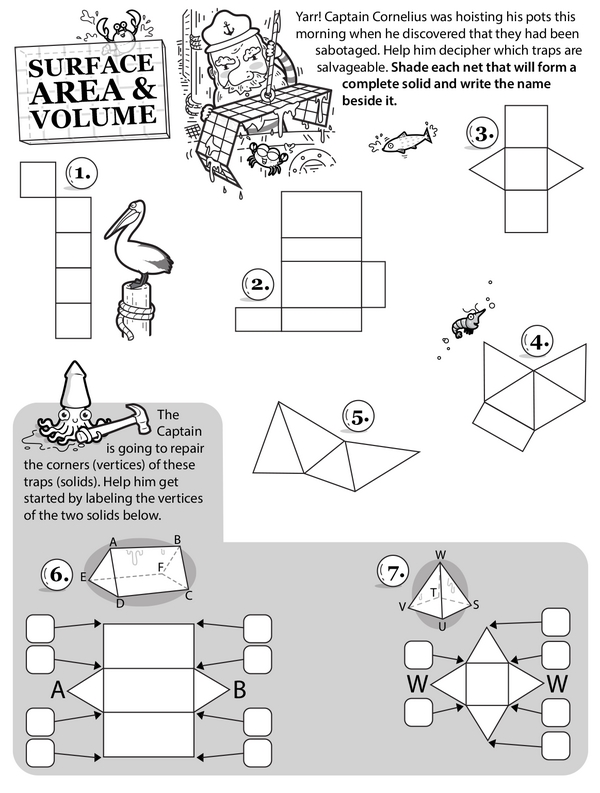 SURFACE AREA & VOLUME

Yarr! Captain Cornelius was hoisting his pots this morning when he discovered that they had been sabotaged. Help him decipher which traps are salvageable. **Shade each net that will form a complete solid and write the name beside it.**

1.

2.

3.

4.

5.

The Captain is going to repair the corners (vertices) of these traps (solids). Help him get started by labeling the vertices of the two solids below.

6.

A B E F D C

A B

7.

W T V S U

W W