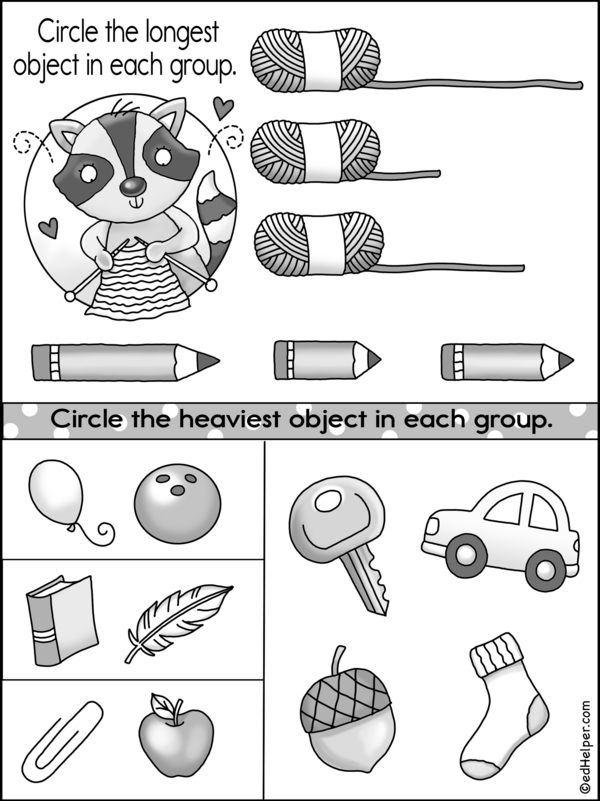 Circle the longest object in each group.

Circle the heaviest object in each group.

©edHelper.com