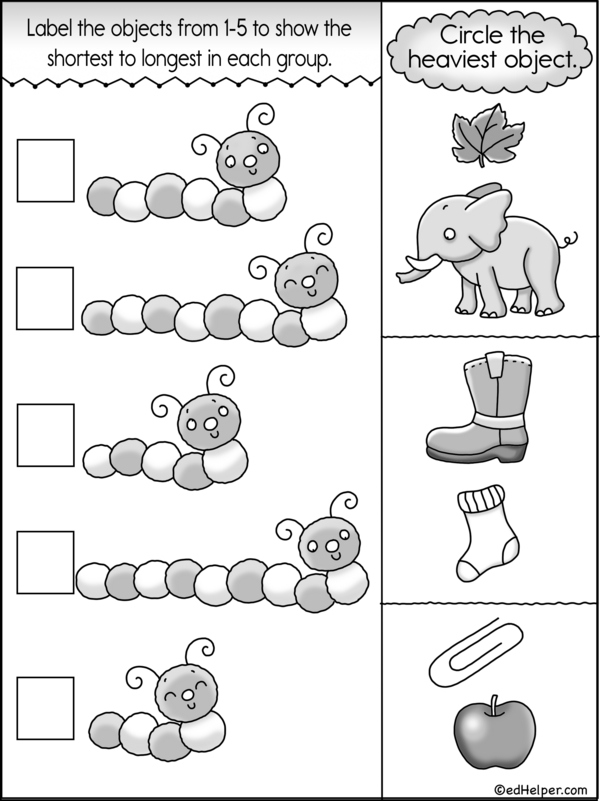 Label the objects from 1-5 to show the shortest to longest in each group.

Circle the heaviest object.

©edHelper.com