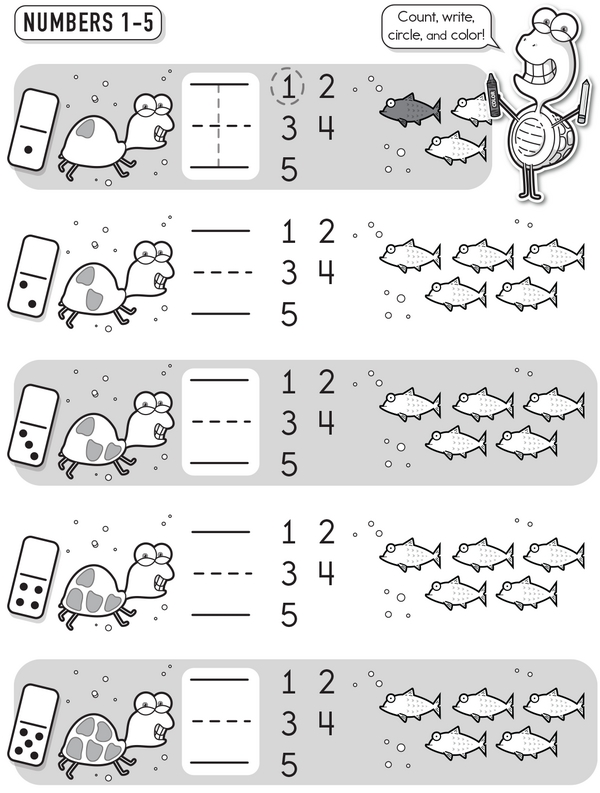 NUMBERS 1-5

Count, write, circle, and color!

COLOR

1 2
3 4
5

1 2
3 4
5

1 2
3 4
5

1 2
3 4
5

1 2
3 4
5