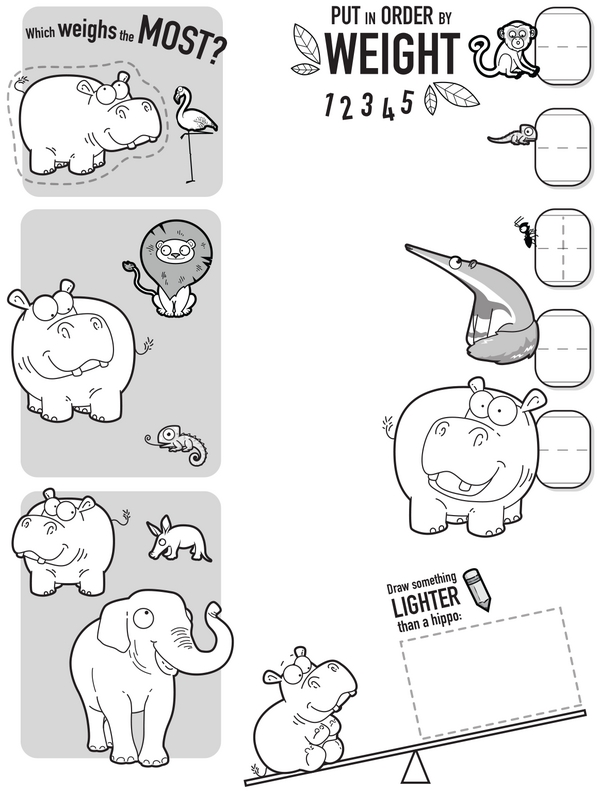 Which weighs the MOST?

PUT IN ORDER BY WEIGHT

1 2 3 4 5

Draw something LIGHTER than a hippo: