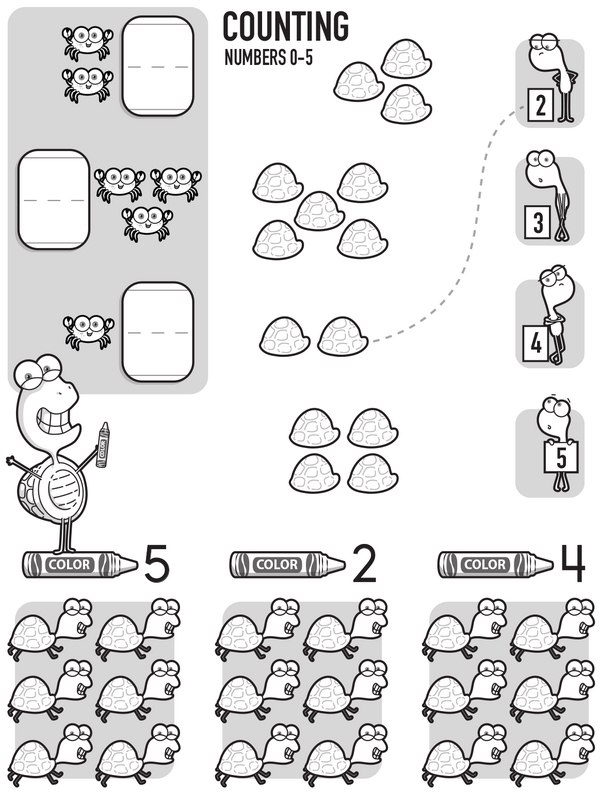 COUNTING
NUMBERS 0-5

2

3

4

5

COLOR

COLOR 5

COLOR 2

COLOR 4