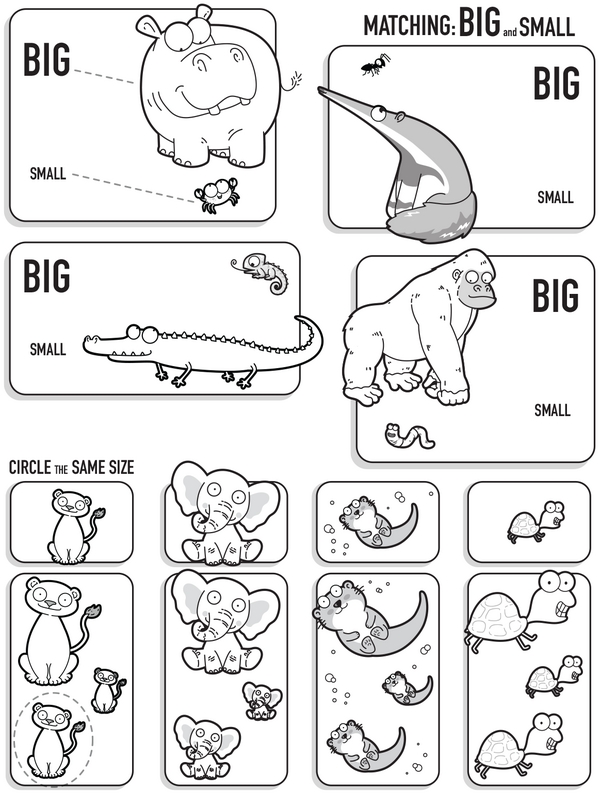 MATCHING: BIG and SMALL

BIG

SMALL

BIG

SMALL

BIG

SMALL

BIG

SMALL

CIRCLE THE SAME SIZE