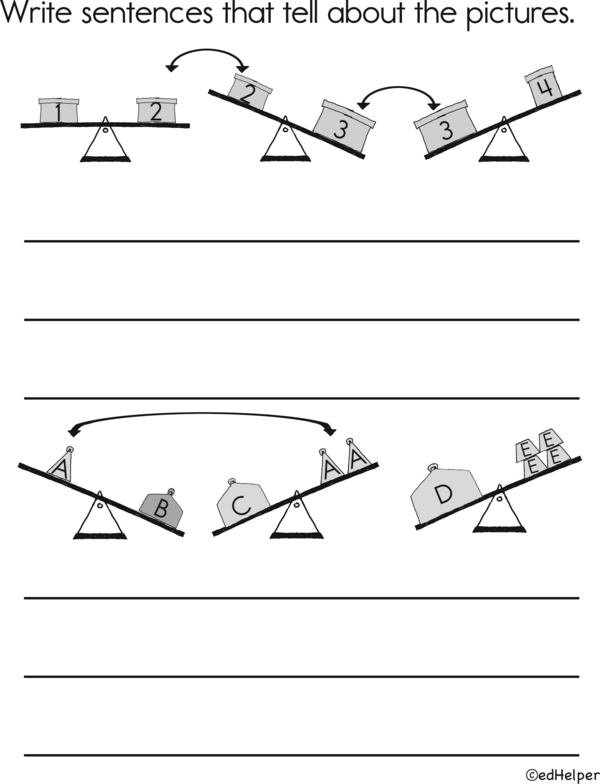 Write sentences that tell about the pictures.

1 2

2 3

3 4

A B

C A A

D E E E E

©edHelper