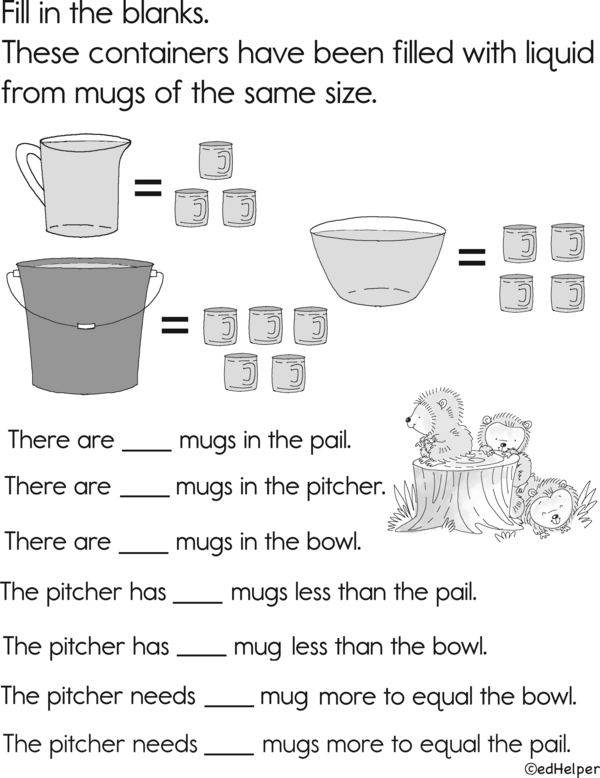 Fill in the blanks.
These containers have been filled with liquid from mugs of the same size.

=

=

=

There are ____ mugs in the pail.

There are ____ mugs in the pitcher.

There are ____ mugs in the bowl.

The pitcher has ____ mugs less than the pail.

The pitcher has ____ mug less than the bowl.

The pitcher needs ____ mug more to equal the bowl.

The pitcher needs ____ mugs more to equal the pail.

©edHelper