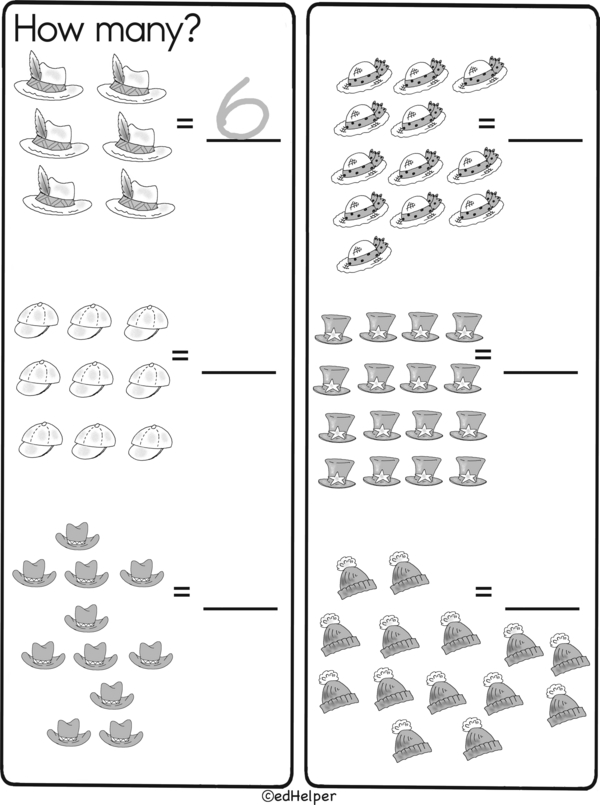 How many?

= 6

= ____

= ____

= ____

= ____

= ____

©edHelper