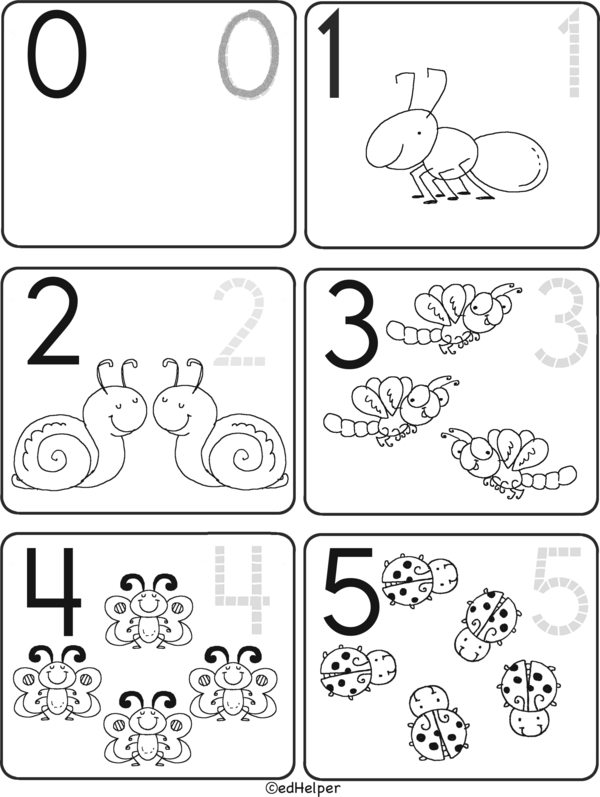 0 0

1 1

2 2

3 3

4 4

5 5

©edHelper