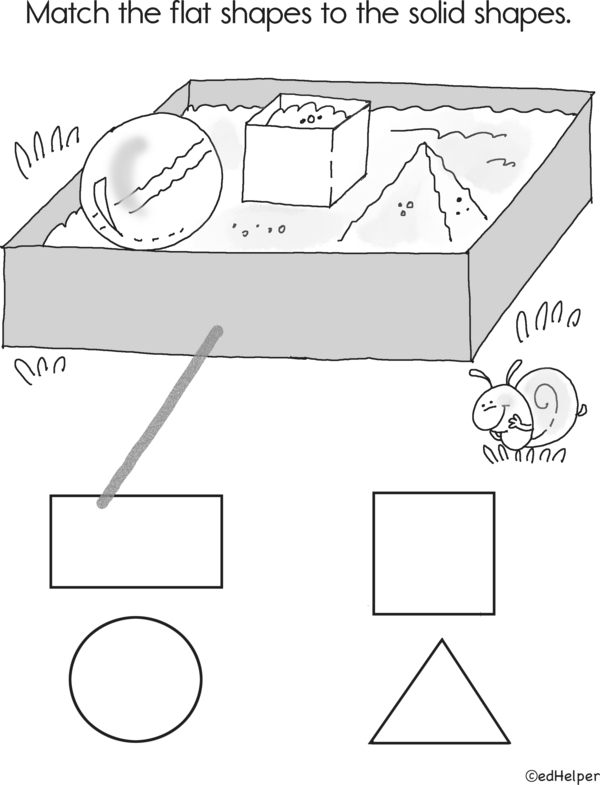 Match the flat shapes to the solid shapes.

©edHelper