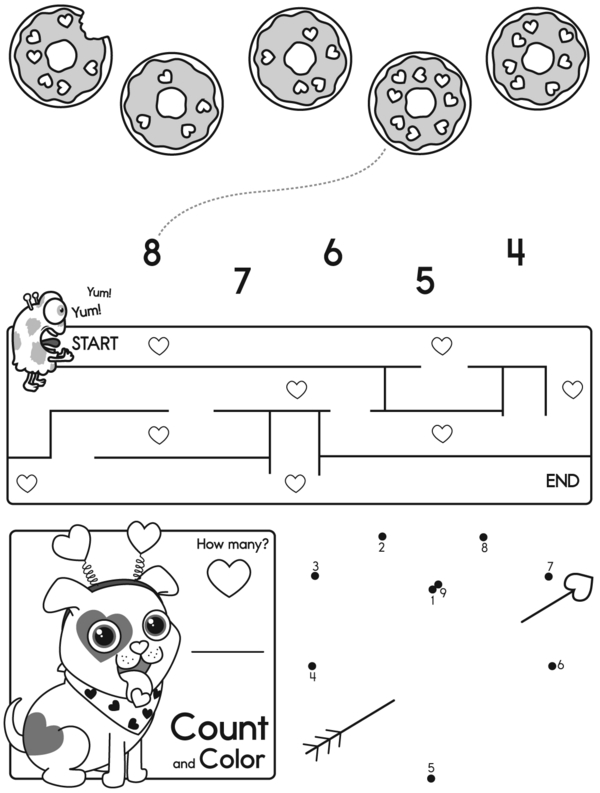 8 7 6 5 4

Yum!
Yum!
START

END

How many?

Count and Color

2 8
3 7
1 9
4 6
5