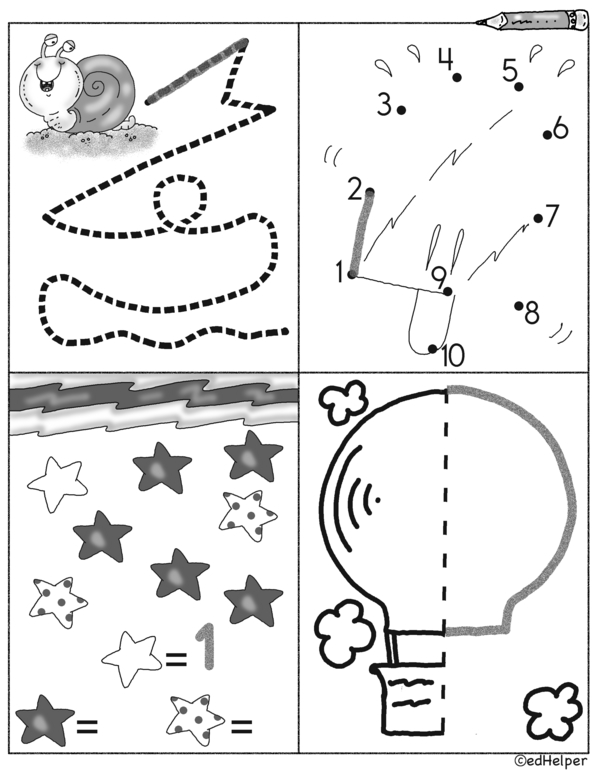 4 5
3 6
2
7
1 9
8
10

= 1
= =

©edHelper