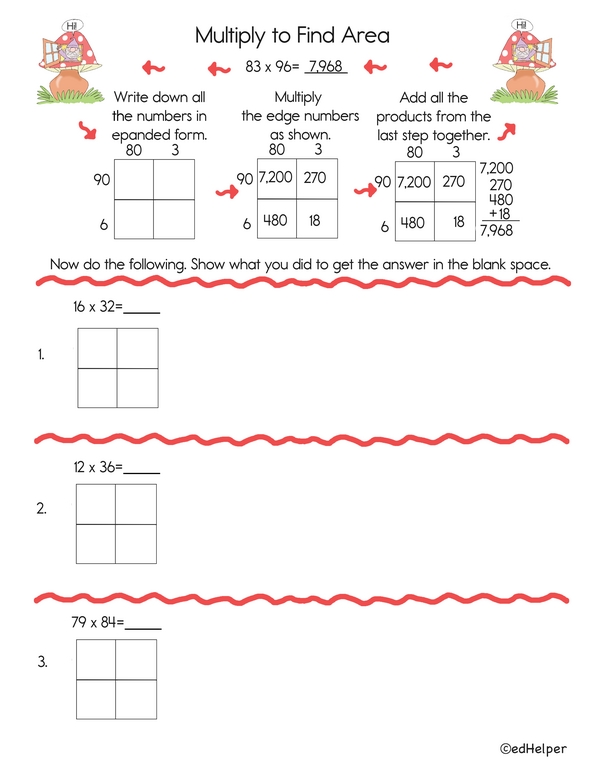 Hi!

Multiply to Find Area

Hi!

83 x 96= 7,968

Write down all the numbers in epanded form.

| | 80 | 3 |
|---|---|---|
| 90 | | |
| 6 | | |

Multiply the edge numbers as shown.

| | 80 | 3 |
|---|---|---|
| 90 | 7,200 | 270 |
| 6 | 480 | 18 |

Add all the products from the last step together.

| | 80 | 3 |
|---|---|---|
| 90 | 7,200 | 270 |
| 6 | 480 | 18 |

7,200
270
480
+18
7,968

Now do the following. Show what you did to get the answer in the blank space.

16 x 32=_____

1.

12 x 36=_____

2.

79 x 84=_____

3.

©edHelper