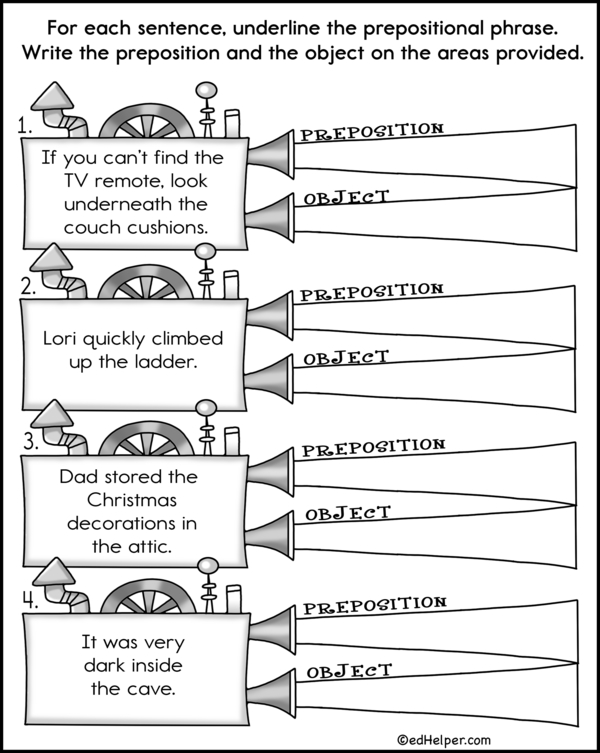 For each sentence, underline the prepositional phrase. Write the preposition and the object on the areas provided.

1.
If you can't find the TV remote, look underneath the couch cushions.

PREPOSITION

OBJECT

2.
Lori quickly climbed up the ladder.

PREPOSITION

OBJECT

3.
Dad stored the Christmas decorations in the attic.

PREPOSITION

OBJECT

4.
It was very dark inside the cave.

PREPOSITION

OBJECT

©edHelper.com