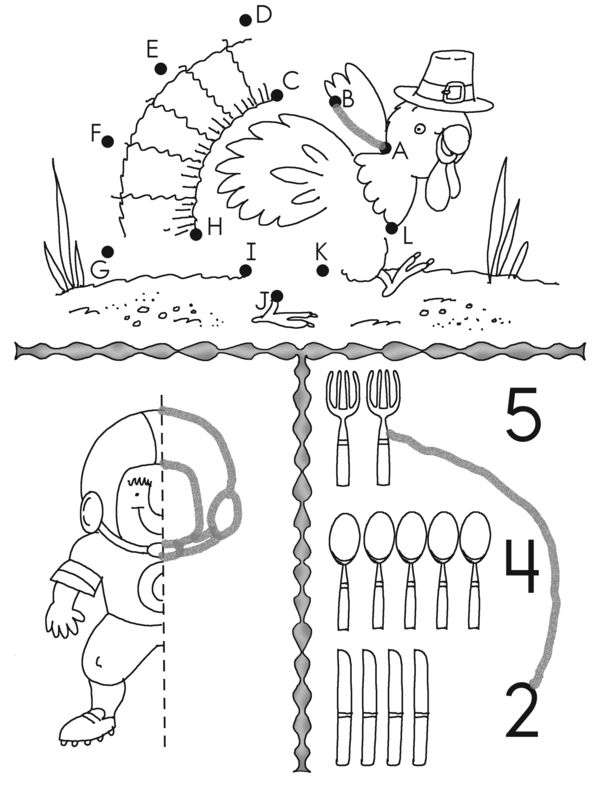 D
E
C
B
F
A
H
L
G
I
K
J

5

4

2