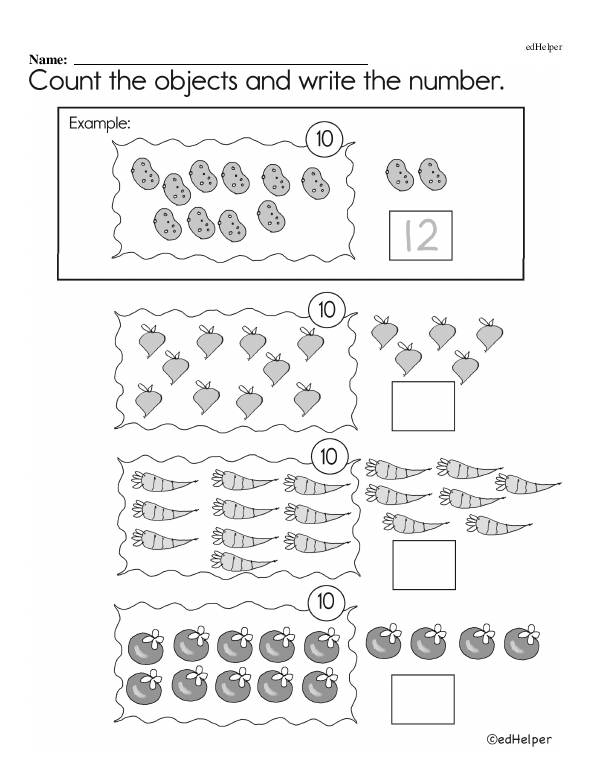 edHelper

Name: ____________________

Count the objects and write the number.

Example:

10

12

10

10

10

©edHelper