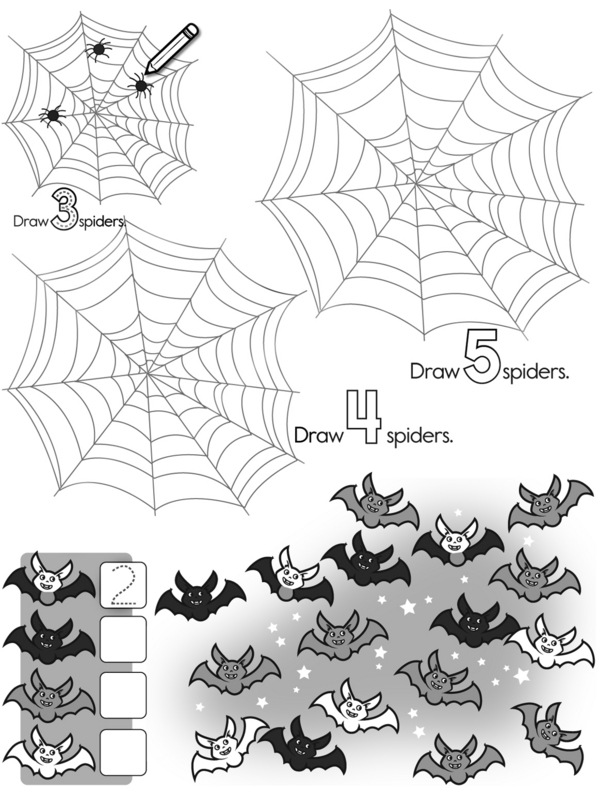 Draw 3 spiders.

Draw 5 spiders.

Draw 4 spiders.

2