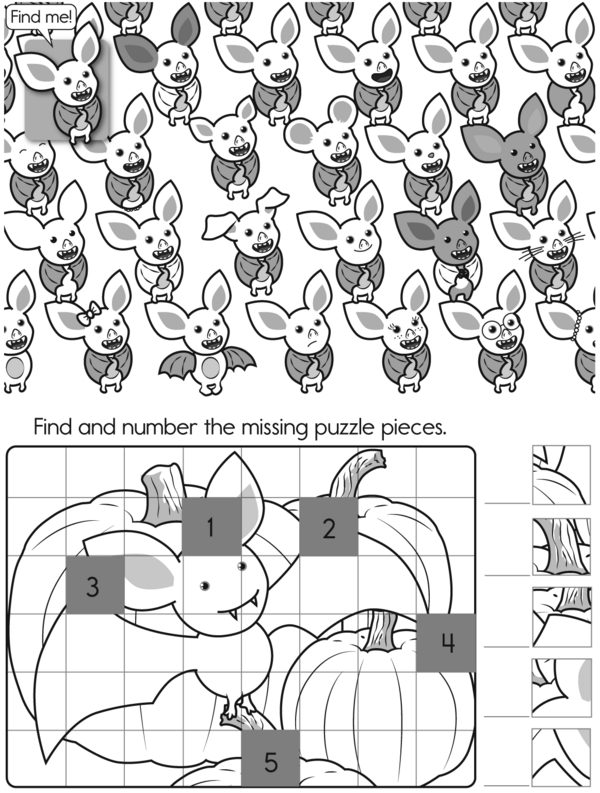 Find me!

Find and number the missing puzzle pieces.

1
2
3
4
5