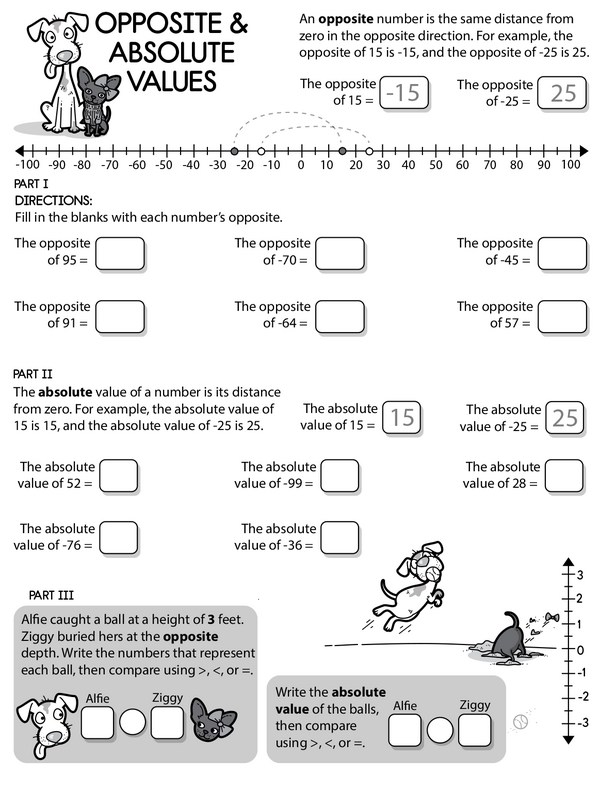 OPPOSITE & ABSOLUTE VALUES

An **opposite** number is the same distance from zero in the opposite direction. For example, the opposite of 15 is -15, and the opposite of -25 is 25.

The opposite of 15 = -15

The opposite of -25 = 25

-100 -90 -80 -70 -60 -50 -40 -30 -20 -10 0 10 20 30 40 50 60 70 80 90 100

PART I
DIRECTIONS:
Fill in the blanks with each number's opposite.

The opposite of 95 =

The opposite of -70 =

The opposite of -45 =

The opposite of 91 =

The opposite of -64 =

The opposite of 57 =

PART II
The **absolute** value of a number is its distance from zero. For example, the absolute value of 15 is 15, and the absolute value of -25 is 25.

The absolute value of 15 = 15

The absolute value of -25 = 25

The absolute value of 52 =

The absolute value of -99 =

The absolute value of 28 =

The absolute value of -76 =

The absolute value of -36 =

PART III
Alfie caught a ball at a height of **3** feet. Ziggy buried hers at the **opposite** depth. Write the numbers that represent each ball, then compare using >, <, or =.

Alfie Ziggy

Write the **absolute value** of the balls, then compare using >, <, or =.

Alfie Ziggy

3
2
1
0
-1
-2
-3