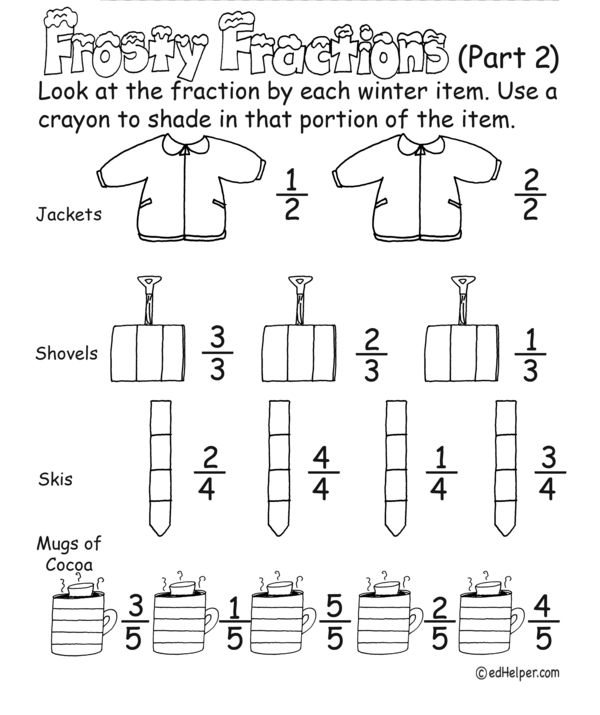 Frosty Fractions (Part 2)

Look at the fraction by each winter item. Use a crayon to shade in that portion of the item.

Jackets $\frac{1}{2}$ $\frac{2}{2}$

Shovels $\frac{3}{3}$ $\frac{2}{3}$ $\frac{1}{3}$

Skis $\frac{2}{4}$ $\frac{4}{4}$ $\frac{1}{4}$ $\frac{3}{4}$

Mugs of Cocoa

$\frac{3}{5}$ $\frac{1}{5}$ $\frac{5}{5}$ $\frac{2}{5}$ $\frac{4}{5}$

©edHelper.com