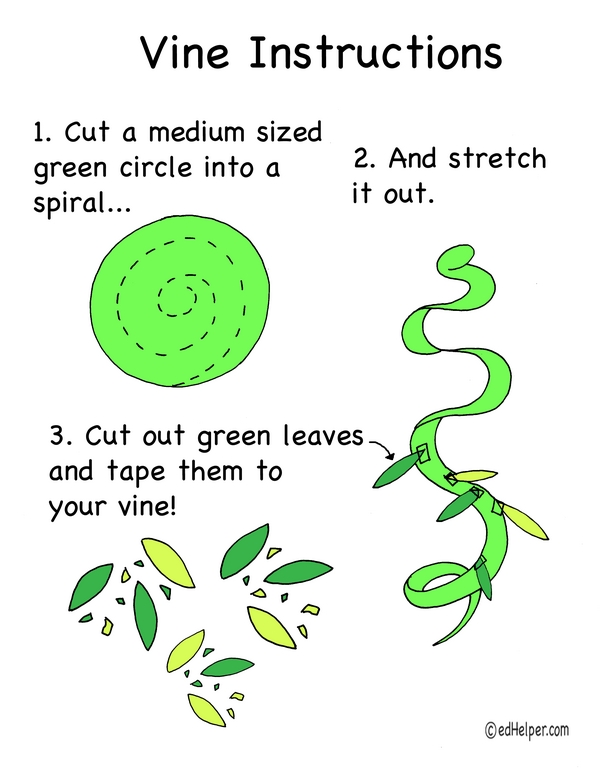 Vine Instructions

1. Cut a medium sized green circle into a spiral...

2. And stretch it out.

3. Cut out green leaves and tape them to your vine!

©edHelper.com