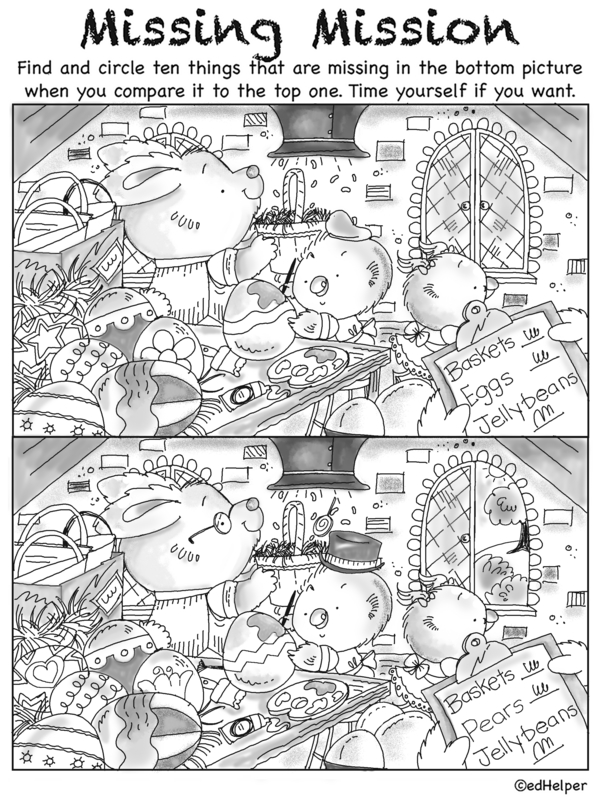 Missing Mission

Find and circle ten things that are missing in the bottom picture when you compare it to the top one. Time yourself if you want.

Baskets
Eggs
Jellybeans

Baskets
Pears
Jellybeans

©edHelper