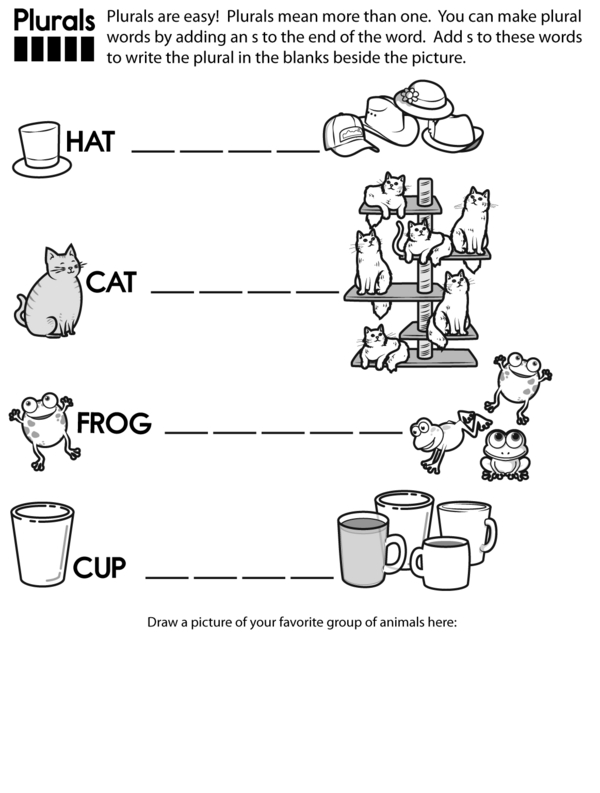 Plurals

Plurals are easy! Plurals mean more than one. You can make plural words by adding an s to the end of the word. Add s to these words to write the plural in the blanks beside the picture.

HAT ___ ___ ___ ___

CAT ___ ___ ___ ___

FROG ___ ___ ___ ___ ___

CUP ___ ___ ___ ___

Draw a picture of your favorite group of animals here: