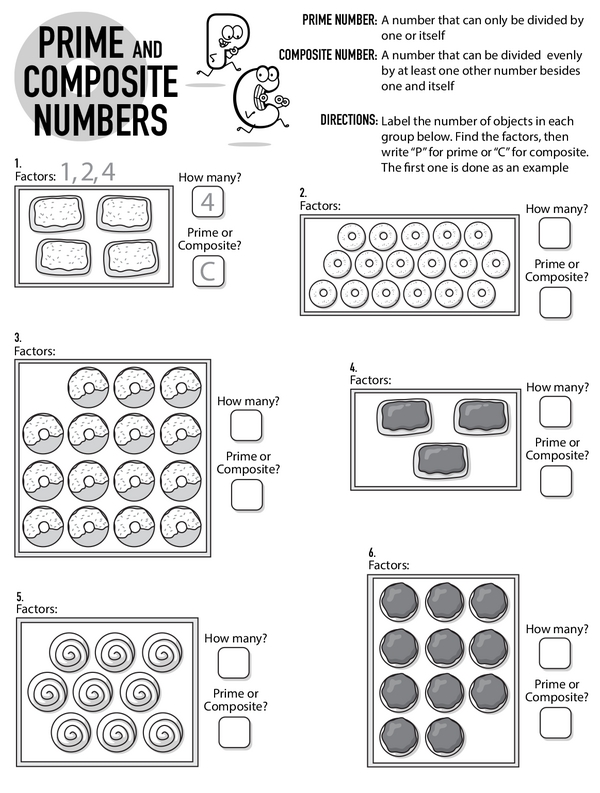 PRIME AND COMPOSITE NUMBERS

P C

PRIME NUMBER: A number that can only be divided by one or itself

COMPOSITE NUMBER: A number that can be divided evenly by at least one other number besides one and itself

DIRECTIONS: Label the number of objects in each group below. Find the factors, then write "P" for prime or "C" for composite. The first one is done as an example

1.
Factors: 1, 2, 4
How many?
4
Prime or Composite?
C

2.
Factors:
How many?
Prime or Composite?

3.
Factors:
How many?
Prime or Composite?

4.
Factors:
How many?
Prime or Composite?

5.
Factors:
How many?
Prime or Composite?

6.
Factors:
How many?
Prime or Composite?