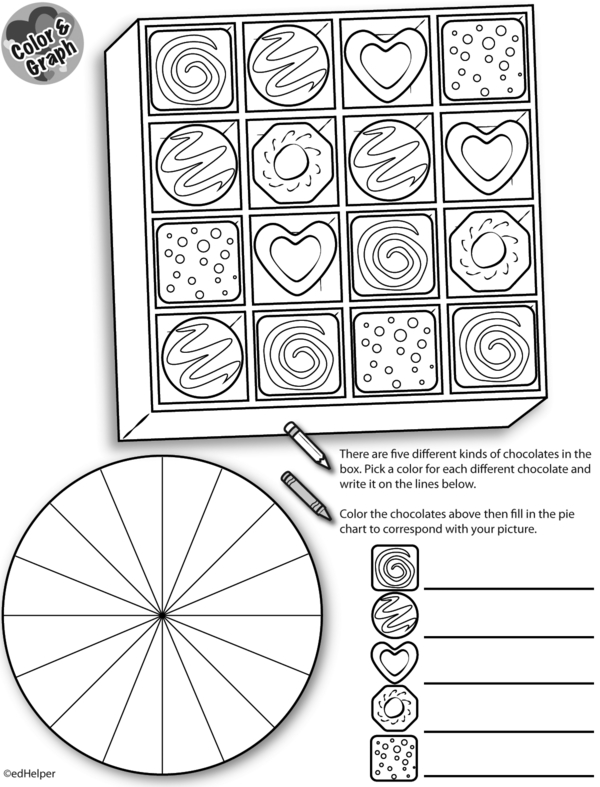 Color & Graph

There are five different kinds of chocolates in the box. Pick a color for each different chocolate and write it on the lines below.

Color the chocolates above then fill in the pie chart to correspond with your picture.

©edHelper