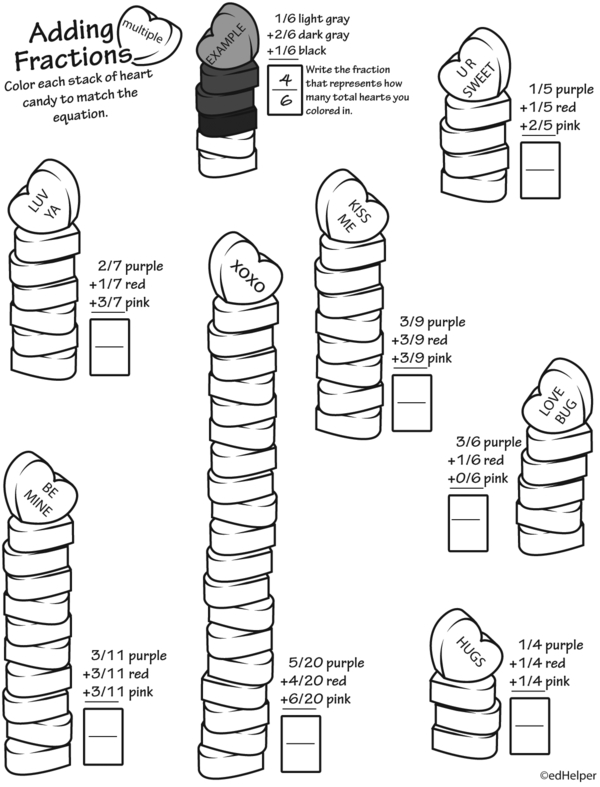 Adding multiple Fractions

Color each stack of heart candy to match the equation.

EXAMPLE

1/6 light gray
+2/6 dark gray
+1/6 black

$\frac{4}{6}$

Write the fraction that represents how many total hearts you colored in.

U R SWEET

1/5 purple
+1/5 red
+2/5 pink

LUV YA

2/7 purple
+1/7 red
+3/7 pink

XOXO

KISS ME

3/9 purple
+3/9 red
+3/9 pink

LOVE BUG

3/6 purple
+1/6 red
+0/6 pink

BE MINE

3/11 purple
+3/11 red
+3/11 pink

5/20 purple
+4/20 red
+6/20 pink

HUGS

1/4 purple
+1/4 red
+1/4 pink

©edHelper