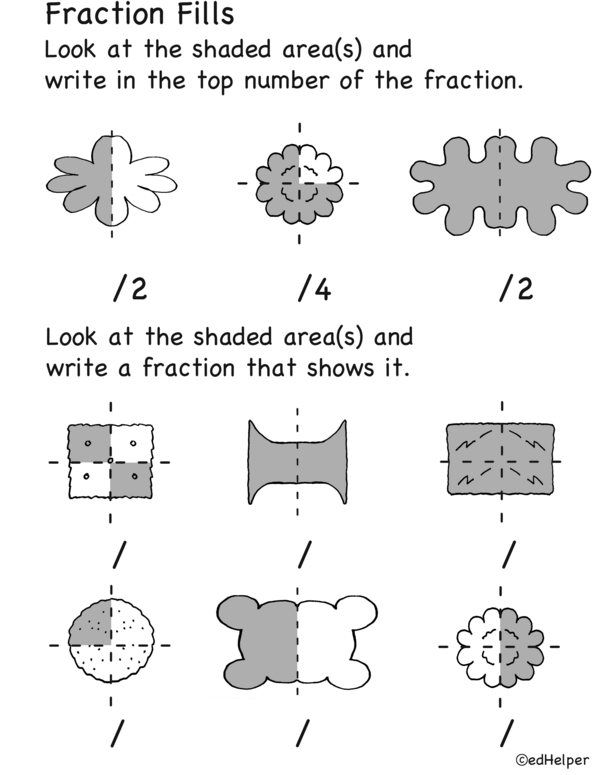 Fraction Fills

Look at the shaded area(s) and write in the top number of the fraction.

/2 /4 /2

Look at the shaded area(s) and write a fraction that shows it.

/ / /

/ / /

©edHelper