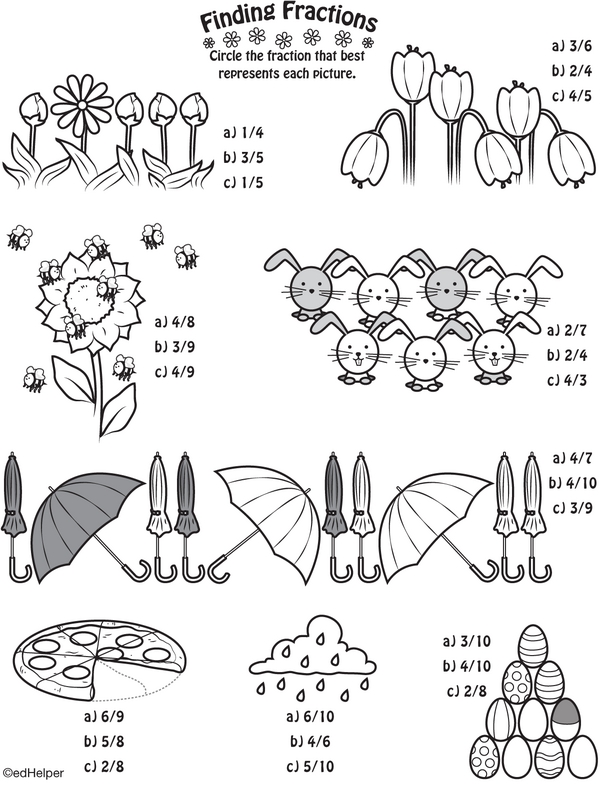 Finding Fractions

Circle the fraction that best represents each picture.

a) 1/4
b) 3/5
c) 1/5

a) 3/6
b) 2/4
c) 4/5

a) 4/8
b) 3/9
c) 4/9

a) 2/7
b) 2/4
c) 4/3

a) 4/7
b) 4/10
c) 3/9

a) 6/9
b) 5/8
c) 2/8

a) 6/10
b) 4/6
c) 5/10

a) 3/10
b) 4/10
c) 2/8

©edHelper