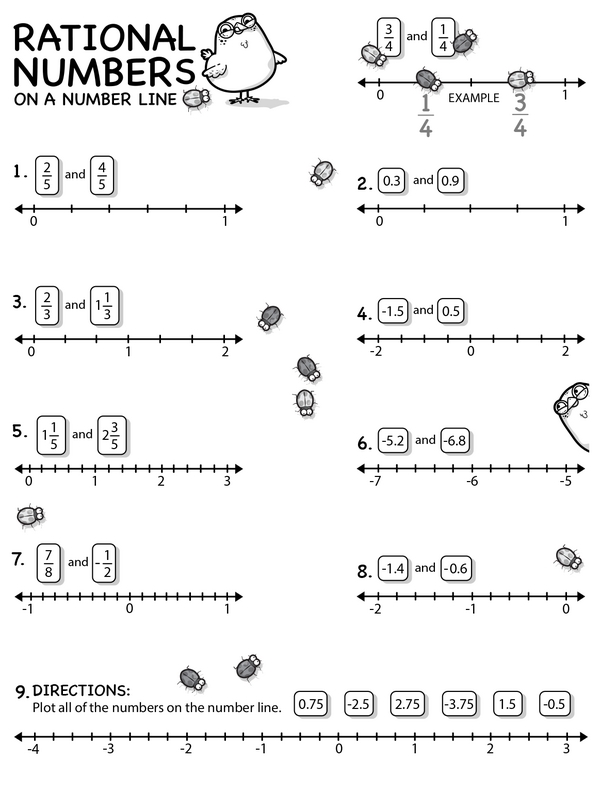 RATIONAL NUMBERS
ON A NUMBER LINE

$\frac{3}{4}$ and $\frac{1}{4}$

0 EXAMPLE 1
$\frac{1}{4}$ $\frac{3}{4}$

1. $\frac{2}{5}$ and $\frac{4}{5}$

0 1

2. 0.3 and 0.9

0 1

3. $\frac{2}{3}$ and $1\frac{1}{3}$

0 1 2

4. -1.5 and 0.5

-2 0 2

5. $1\frac{1}{5}$ and $2\frac{3}{5}$

0 1 2 3

6. -5.2 and -6.8

-7 -6 -5

7. $\frac{7}{8}$ and $-\frac{1}{2}$

-1 0 1

8. -1.4 and -0.6

-2 -1 0

9. DIRECTIONS:
Plot all of the numbers on the number line. 0.75 -2.5 2.75 -3.75 1.5 -0.5

-4 -3 -2 -1 0 1 2 3