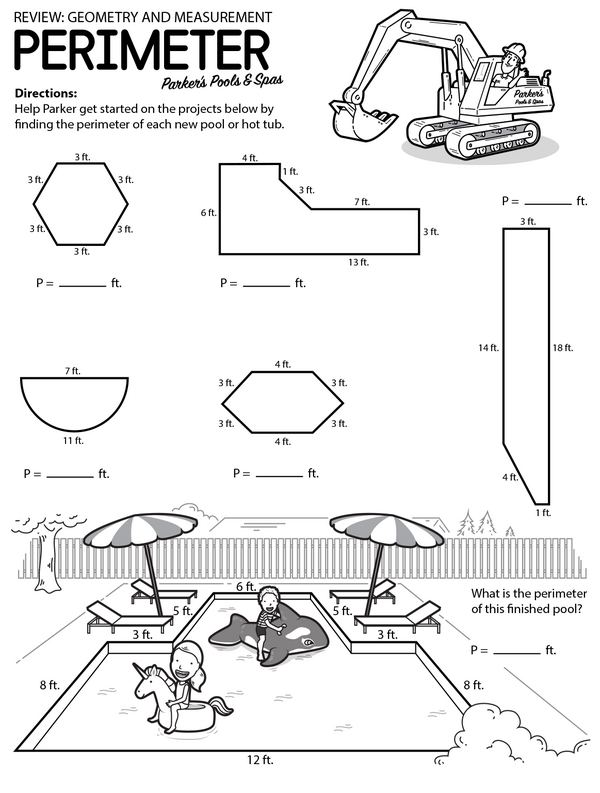 REVIEW: GEOMETRY AND MEASUREMENT
PERIMETER
Parker's Pools & Spas

Parker's Pools & Spas

Directions:
Help Parker get started on the projects below by finding the perimeter of each new pool or hot tub.

3 ft.
3 ft.
3 ft.
3 ft.
3 ft.
3 ft.

P = ______ ft.

4 ft.
1 ft.
3 ft.
7 ft.
6 ft.
3 ft.
13 ft.

P = ______ ft.

P = ______ ft.
3 ft.
14 ft.
18 ft.
4 ft.
1 ft.

7 ft.
11 ft.

P = ______ ft.

4 ft.
3 ft.
3 ft.
3 ft.
3 ft.
4 ft.

P = ______ ft.

6 ft.
5 ft.
5 ft.
3 ft.
3 ft.
8 ft.
8 ft.
12 ft.

What is the perimeter of this finished pool?

P = ______ ft.