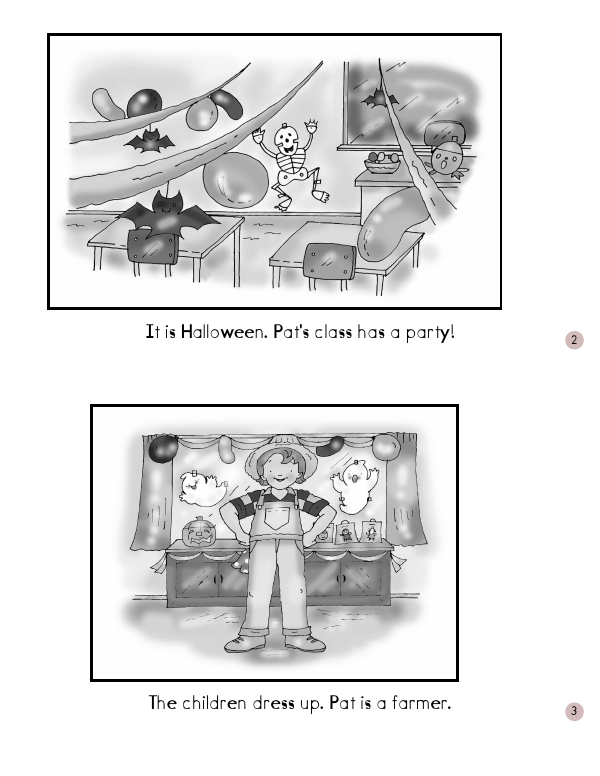 It is Halloween. Pat's class has a party!

2

The children dress up. Pat is a farmer.

3