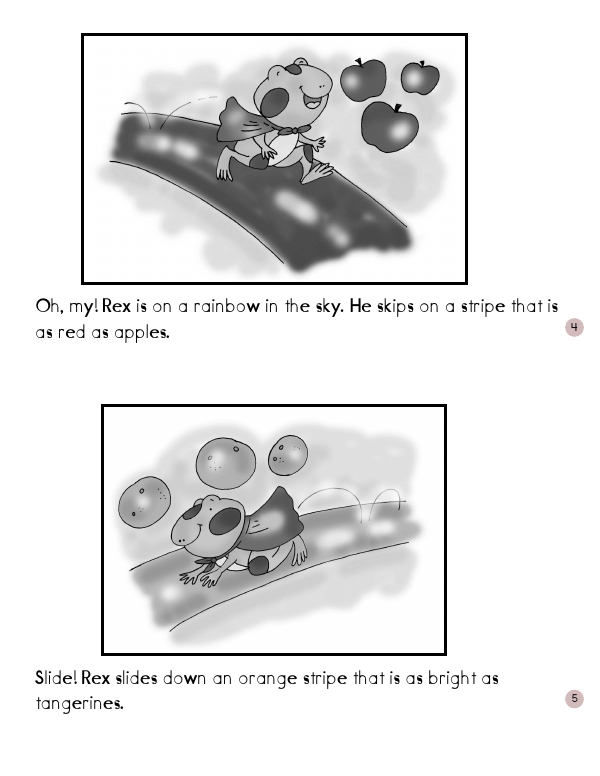 Oh, my! Rex is on a rainbow in the sky. He skips on a stripe that is as red as apples.

4

Slide! Rex slides down an orange stripe that is as bright as tangerines.

5