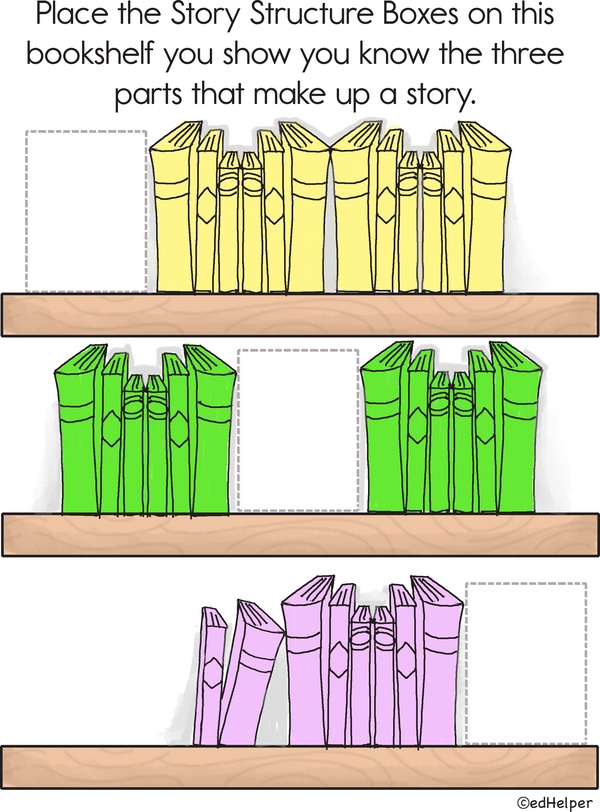 Place the Story Structure Boxes on this bookshelf you show you know the three parts that make up a story.

©edHelper