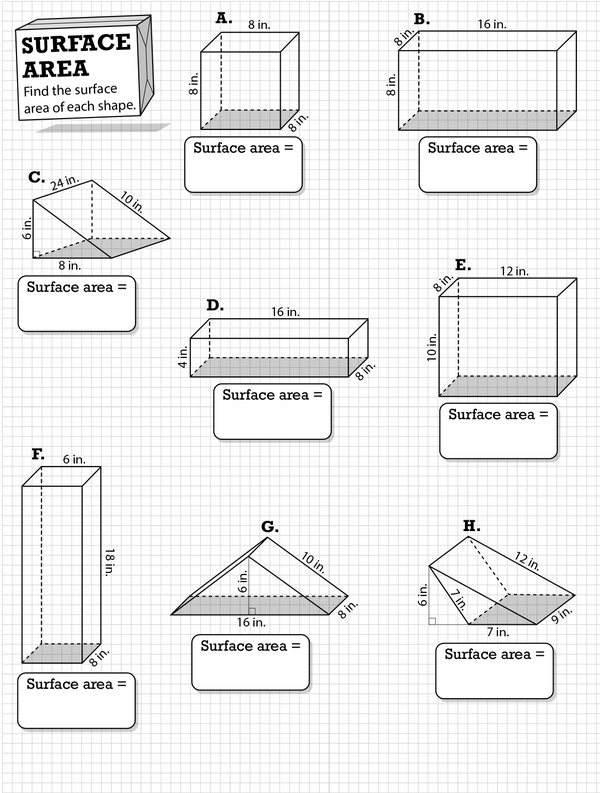 SURFACE AREA
Find the surface area of each shape.

A.
8 in.
8 in.
8 in.
Surface area =

B.
8 in.
16 in.
8 in.
Surface area =

C.
24 in.
10 in.
6 in.
8 in.
Surface area =

D.
16 in.
4 in.
8 in.
Surface area =

E.
8 in.
12 in.
10 in.
Surface area =

F.
6 in.
18 in.
8 in.
Surface area =

G.
10 in.
6 in.
16 in.
8 in.
Surface area =

H.
12 in.
6 in.
7 in.
7 in.
9 in.
Surface area =