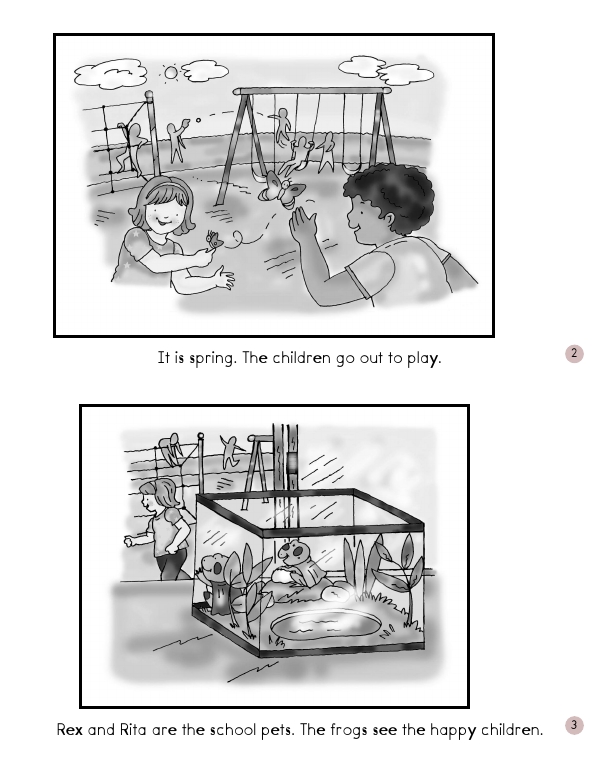 It is spring. The children go out to play.

2

Rex and Rita are the school pets. The frogs see the happy children.

3