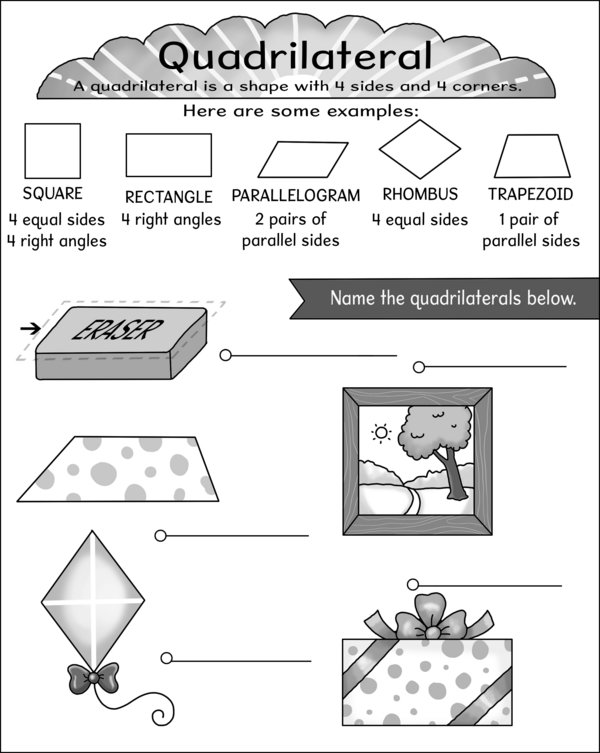 Quadrilateral

A quadrilateral is a shape with 4 sides and 4 corners.

Here are some examples:

SQUARE
4 equal sides
4 right angles

RECTANGLE
4 right angles

PARALLELOGRAM
2 pairs of parallel sides

RHOMBUS
4 equal sides

TRAPEZOID
1 pair of parallel sides

Name the quadrilaterals below.

ERASER