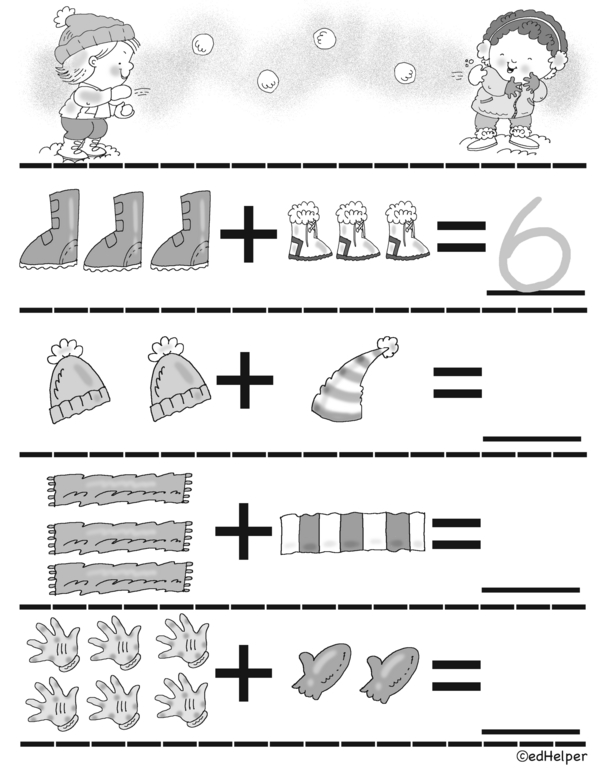 + = 6

+ =

+ =

+ =

©edHelper