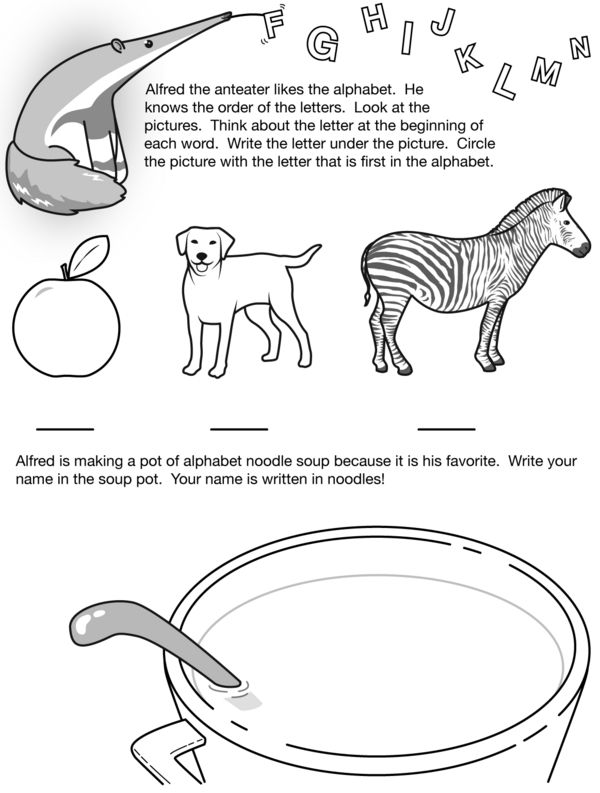 F G H I J K L M N

Alfred the anteater likes the alphabet. He knows the order of the letters. Look at the pictures. Think about the letter at the beginning of each word. Write the letter under the picture. Circle the picture with the letter that is first in the alphabet.

Alfred is making a pot of alphabet noodle soup because it is his favorite. Write your name in the soup pot. Your name is written in noodles!